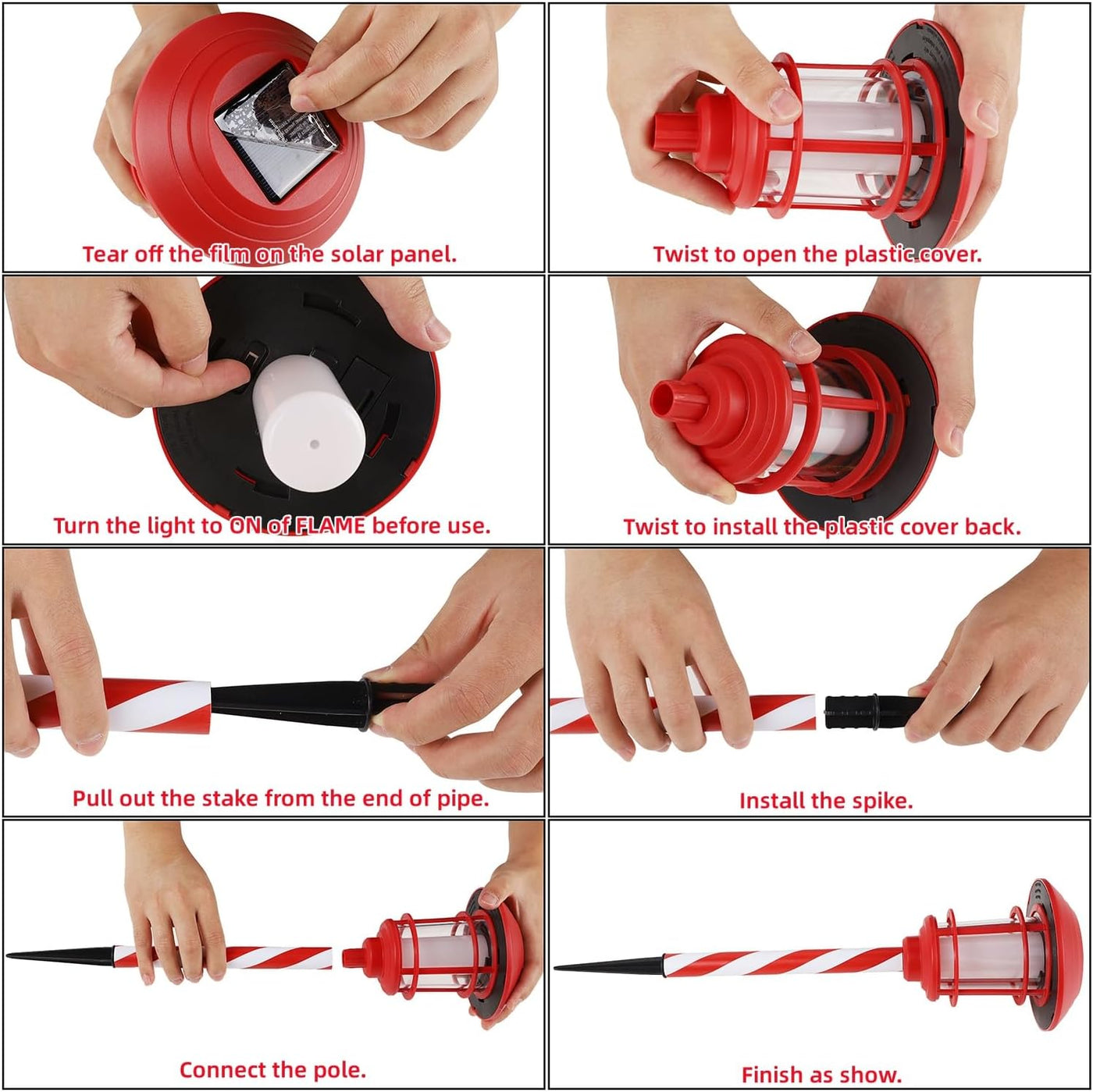 Tear off the film on the solar panel.

Twist to open the plastic cover.

Turn the light to ON of FLAME before use.

Twist to install the plastic cover back.

Pull out the stake from the end of pipe.

Install the spike.

Connect the pole.

Finish as show.