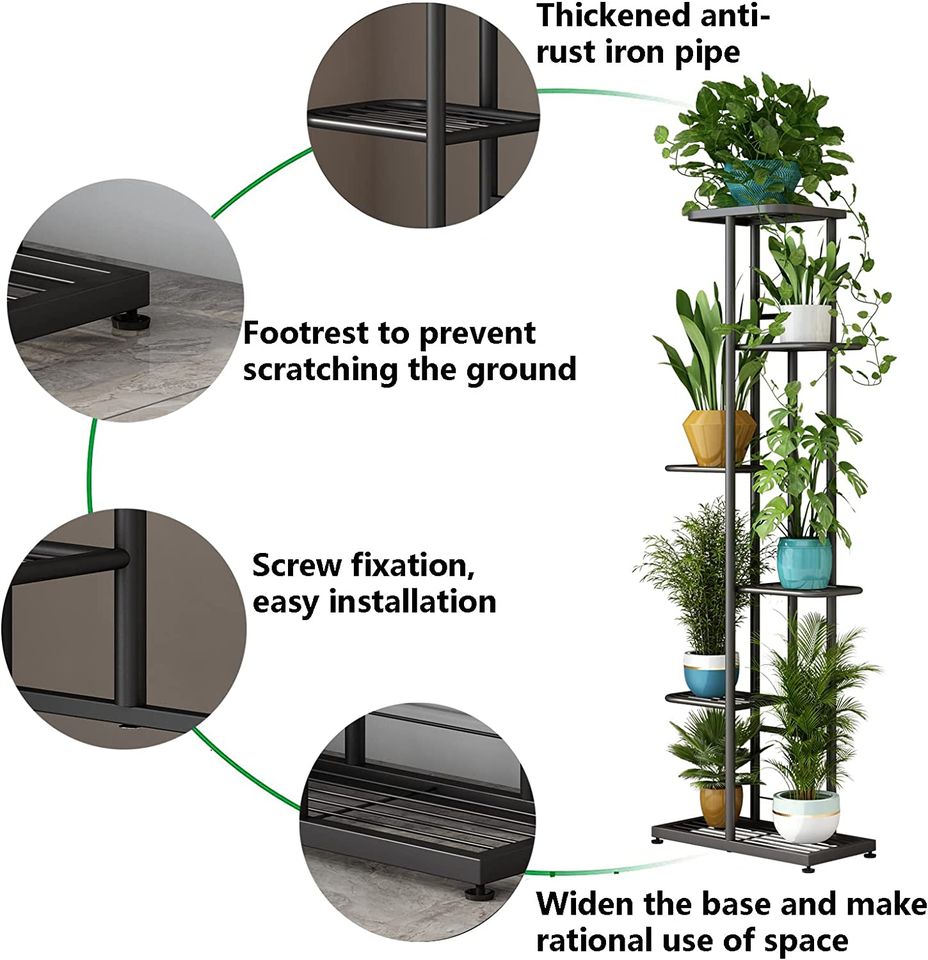 Thickened anti-rust iron pipe

Footrest to prevent scratching the ground

Screw fixation, easy installation

Widen the base and make rational use of space