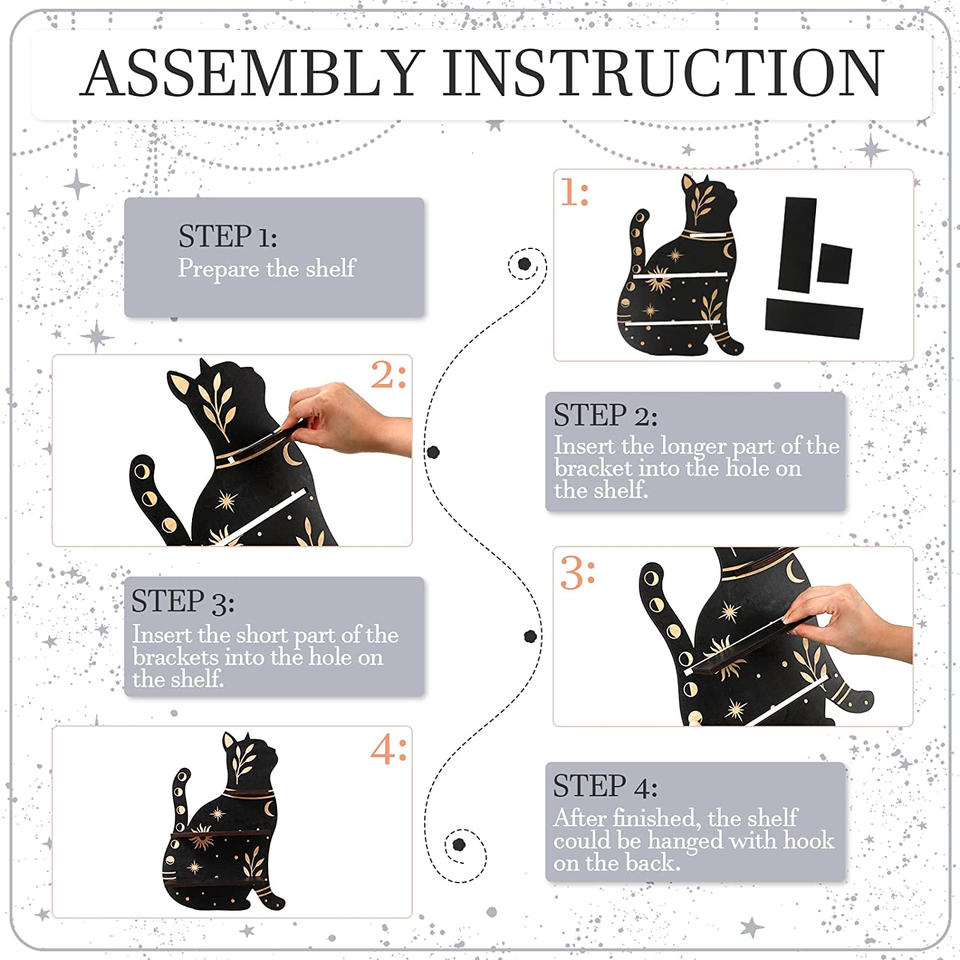 ASSEMBLY INSTRUCTION

STEP 1:
Prepare the shelf

1:

2:

STEP 2:
Insert the longer part of the bracket into the hole on the shelf.

STEP 3:
Insert the short part of the brackets into the hole on the shelf.

3:

4:

STEP 4:
After finished, the shelf could be hanged with hook on the back.