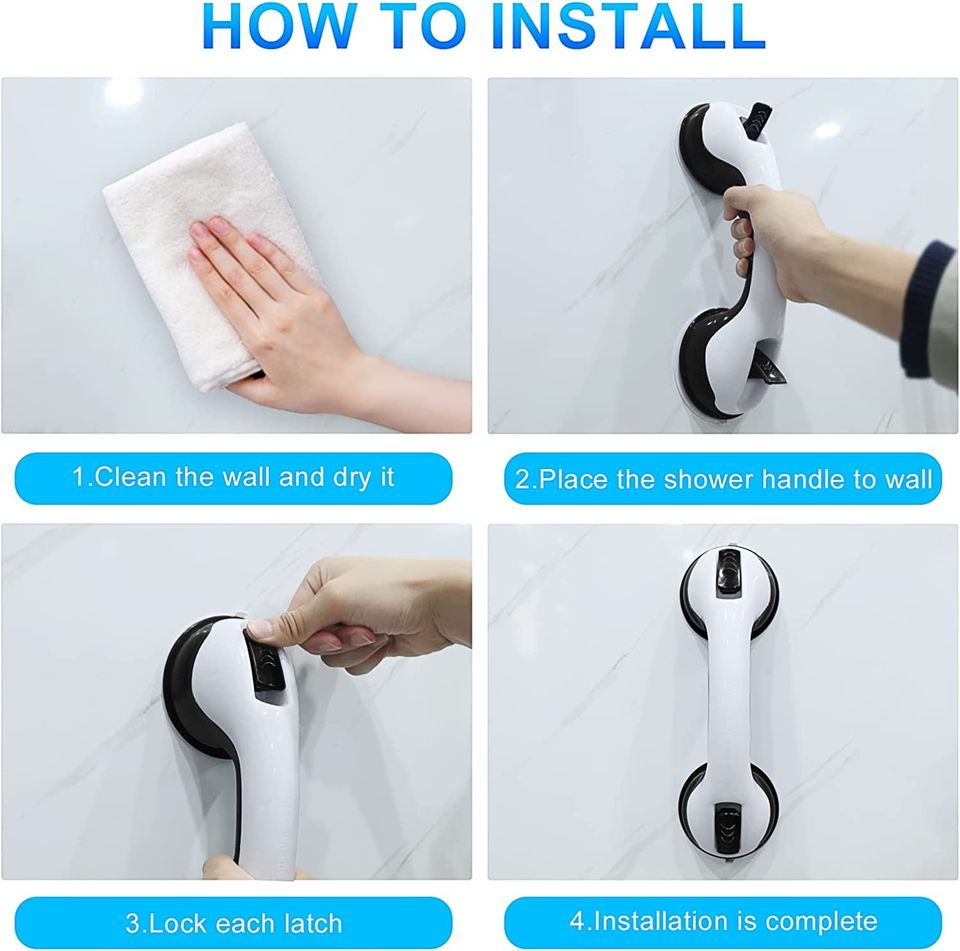 HOW TO INSTALL

1.Clean the wall and dry it

2.Place the shower handle to wall

3.Lock each latch

4.Installation is complete